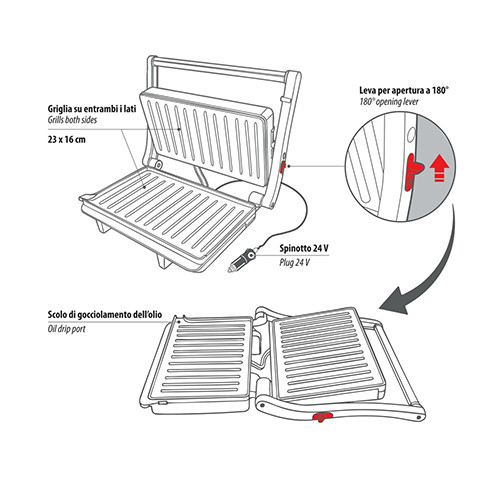 Griglia su entrambi i lati
Grills both sides

23 x 16 cm

Leva per apertura a 180°
180° opening lever

Spinotto 24 V
Plug 24 V

Scolo di gocciolamento dell'olio
Oil drip port